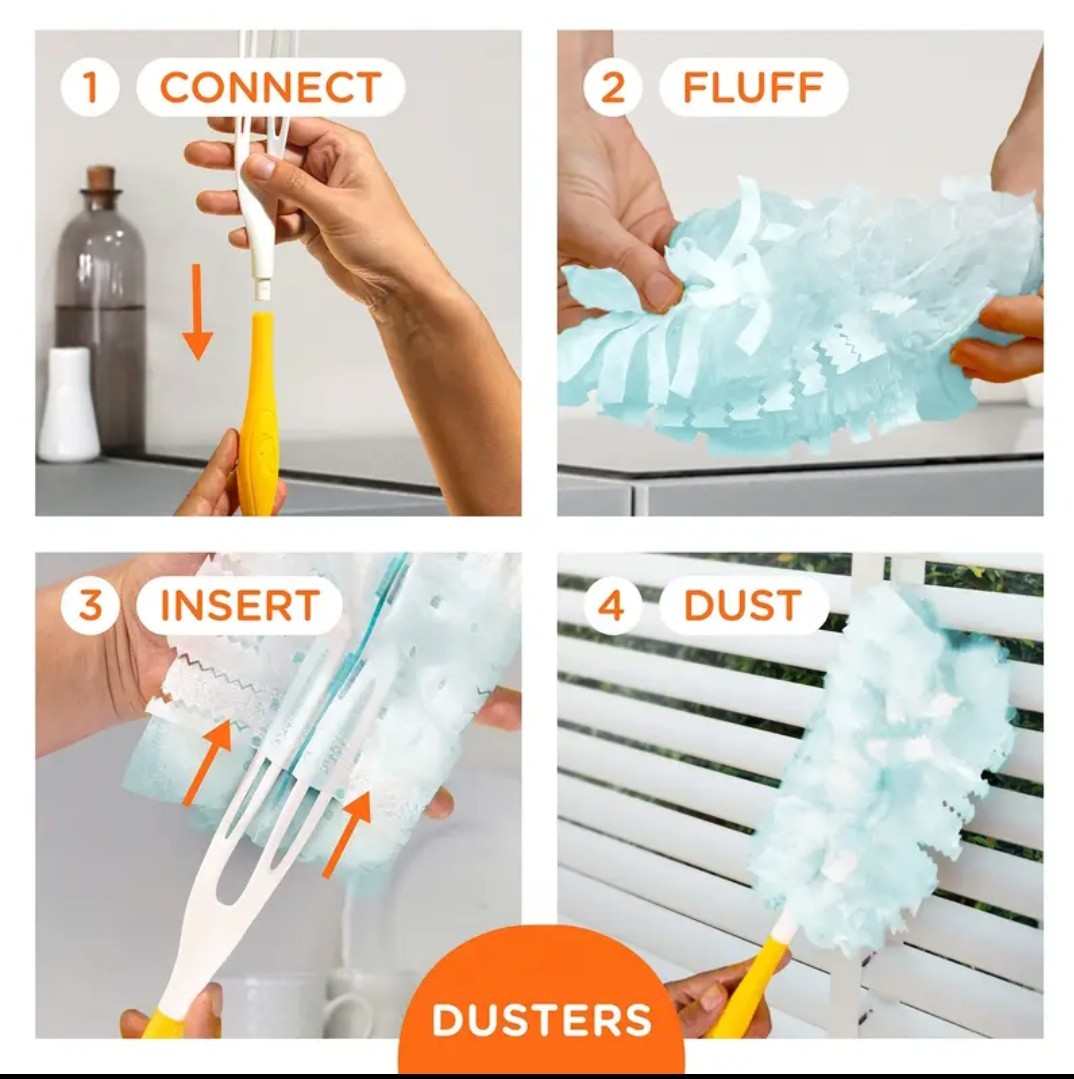 1 CONNECT

2 FLUFF

3 INSERT

4 DUST

DUSTERS