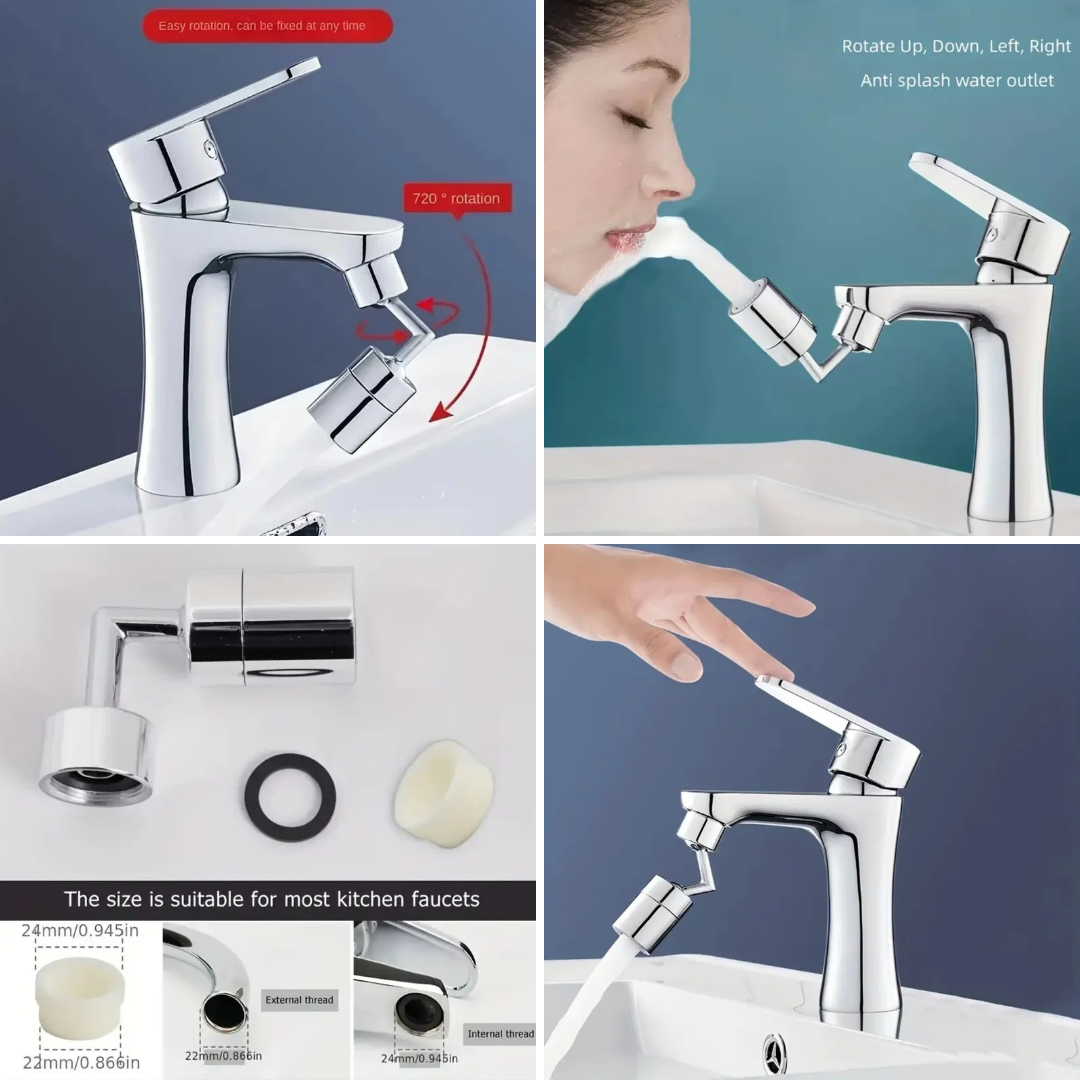 Easy rotation, can be fixed at any time

720 ° rotation

Rotate Up, Down, Left, Right

Anti splash water outlet

The size is suitable for most kitchen faucets

24mm/0.945in

22mm/0.866in

External thread

22mm/0.866in

Internal thread

24mm/0.945in